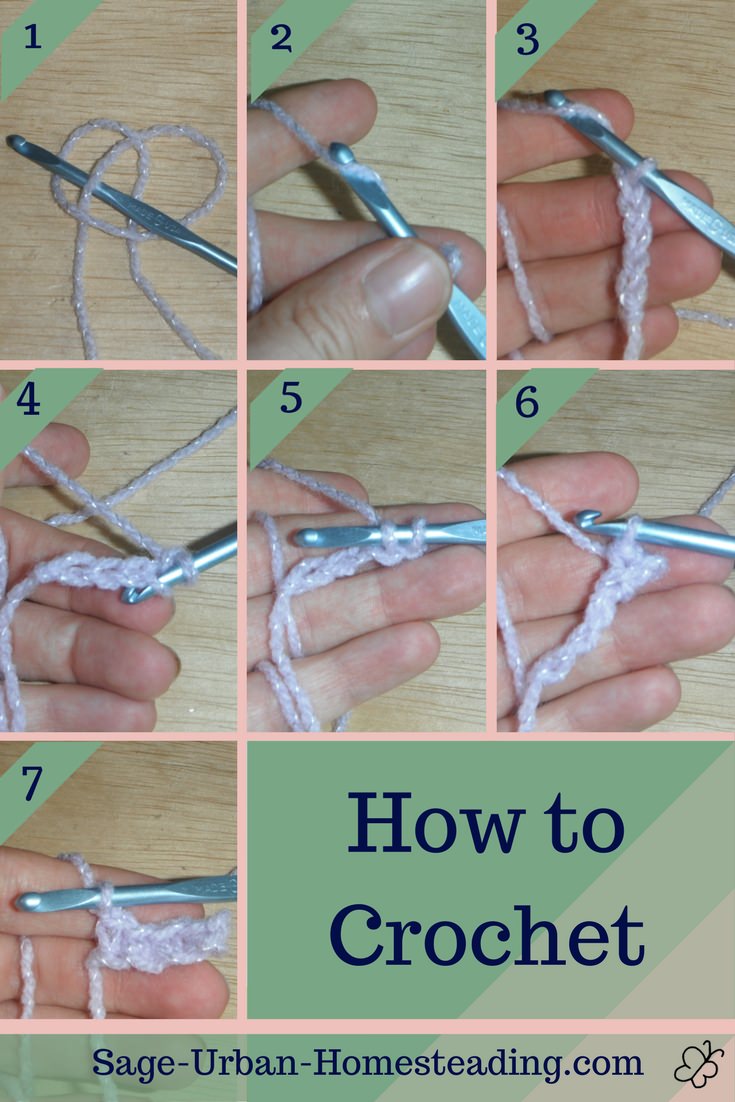 1

2

3

4

5

6

7

How to Crochet

Sage-Urban-Homesteading.com